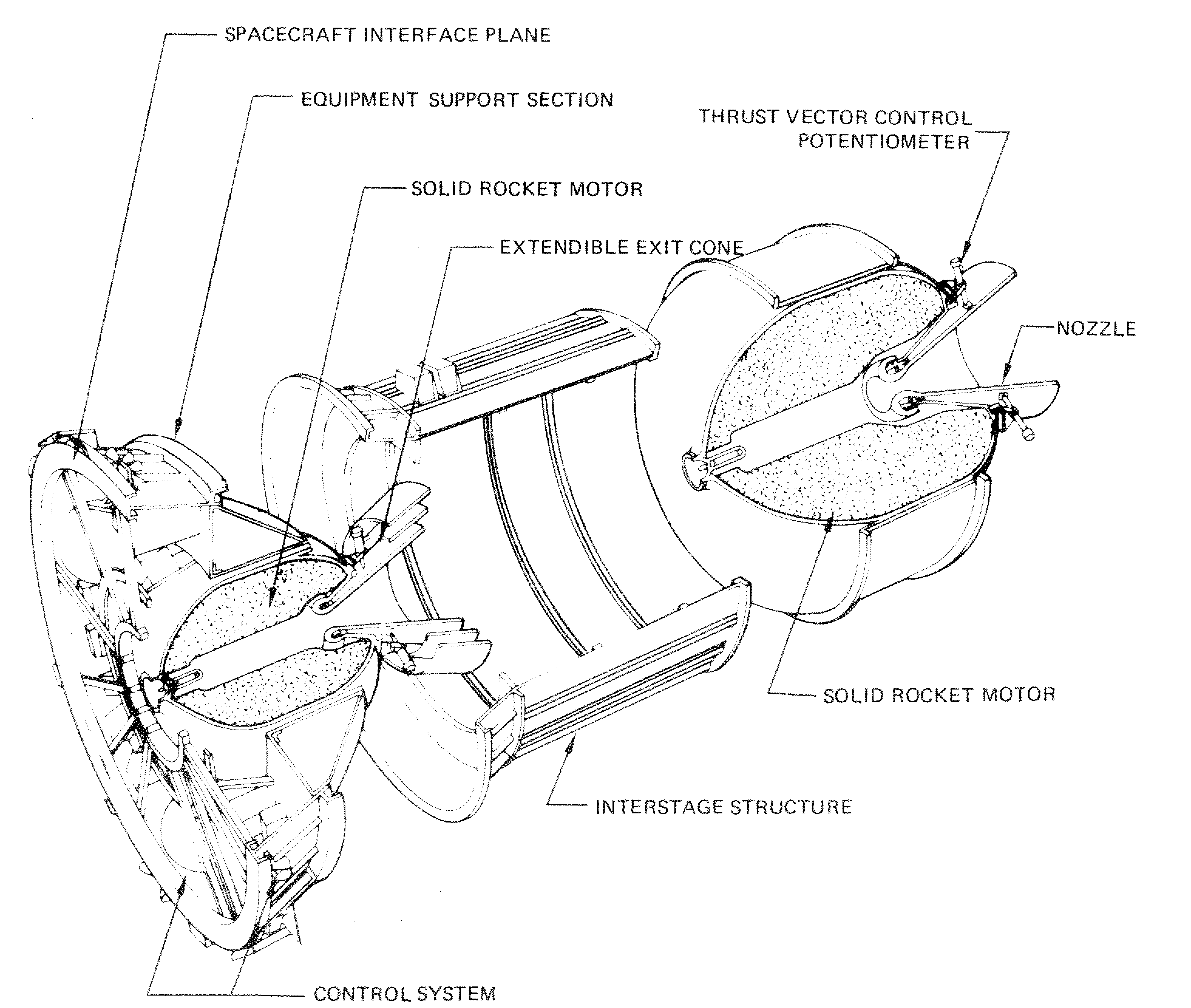 SPACECRAFT INTERFACE PLANE

EQUIPMENT SUPPORT SECTION

THRUST VECTOR CONTROL POTENTIOMETER

SOLID ROCKET MOTOR

EXTENDIBLE EXIT CONE

NOZZLE

SOLID ROCKET MOTOR

INTERSTAGE STRUCTURE

CONTROL SYSTEM